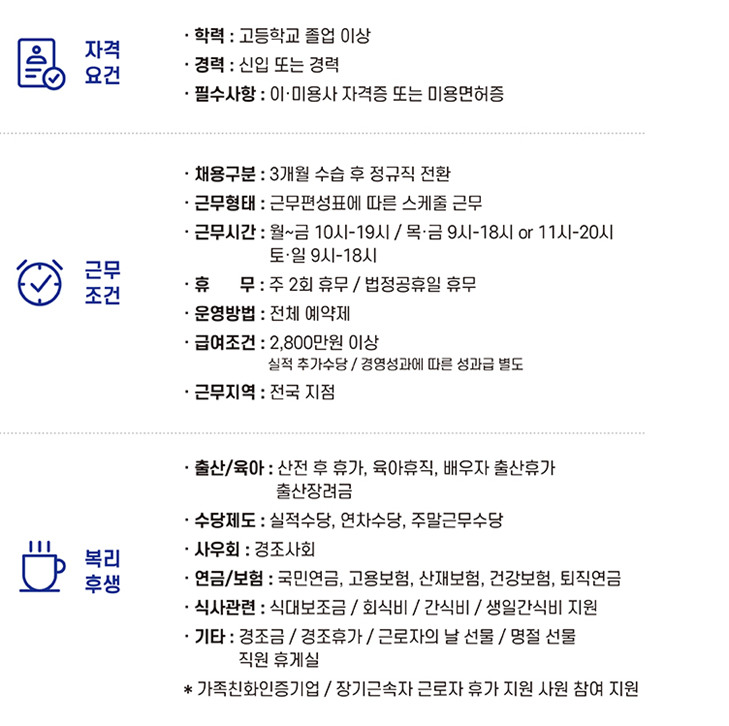 자격
요건

· 학력 : 고등학교 졸업 이상
· 경력 : 신입 또는 경력
· 필수사항 : 이·미용사 자격증 또는 미용면허증

근무
조건

· 채용구분 : 3개월 수습 후 정규직 전환
· 근무형태 : 근무편성표에 따른 스케줄 근무
· 근무시간 : 월~금 10시-19시 / 목·금 9시-18시 or 11시-20시
토·일 9시-18시
· 휴 무 : 주 2회 휴무 / 법정공휴일 휴무
· 운영방법 : 전체 예약제
· 급여조건 : 2,800만원 이상
실적 추가수당 / 경영성과에 따른 성과급 별도
· 근무지역 : 전국 지점

복리
후생

· 출산/육아 : 산전 후 휴가, 육아휴직, 배우자 출산휴가
출산장려금
· 수당제도 : 실적수당, 연차수당, 주말근무수당
· 사우회 : 경조사회
· 연금/보험 : 국민연금, 고용보험, 산재보험, 건강보험, 퇴직연금
· 식사관련 : 식대보조금 / 회식비 / 간식비 / 생일간식비 지원
· 기타 : 경조금 / 경조휴가 / 근로자의 날 선물 / 명절 선물
직원 휴게실
* 가족친화인증기업 / 장기근속자 근로자 휴가 지원 사원 참여 지원